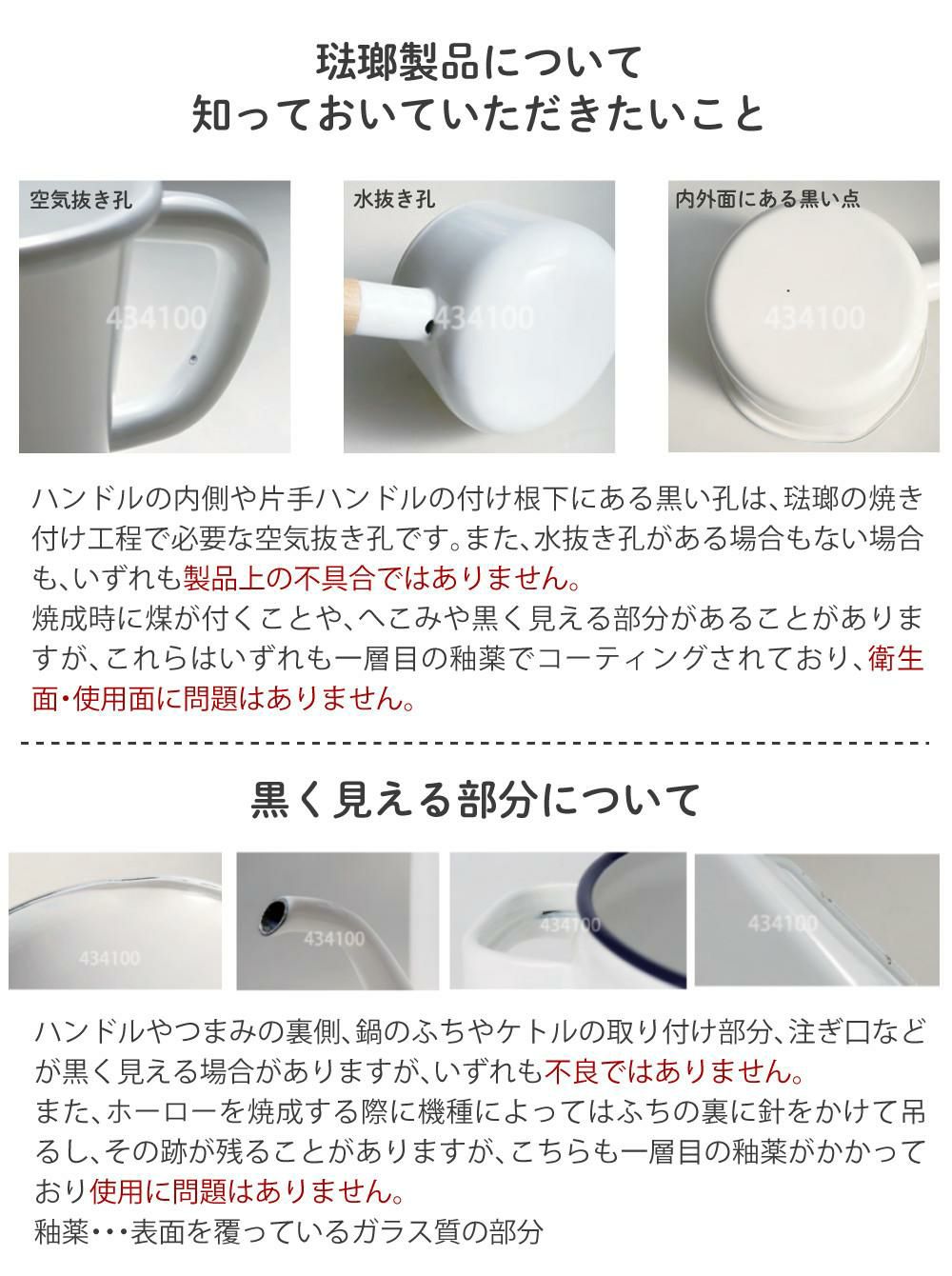 琺瑯製品について
知っておいていただきたいこと

空気抜き孔

434100

水抜き孔

434100

内外面にある黒い点

434100

ハンドルの内側や片手ハンドルの付け根下にある黒い孔は、琺瑯の焼き付け工程で必要な空気抜き孔です。また、水抜き孔がある場合もない場合も、いずれも製品上の不具合ではありません。
焼成時に煤が付くことや、へこみや黒く見える部分があることがありますが、これらはいずれも一層目の釉薬でコーティングされており、衛生面・使用面に問題はありません。

黒く見える部分について

434100

434100

434100

434100

ハンドルやつまみの裏側、鍋のふちやケトルの取り付け部分、注ぎ口などが黒く見える場合がありますが、いずれも不良ではありません。
また、ホーローを焼成する際に機種によってはふちの裏に針をかけて吊るし、その跡が残ることがありますが、こちらも一層目の釉薬がかかっており使用に問題はありません。
釉薬・・・表面を覆っているガラス質の部分