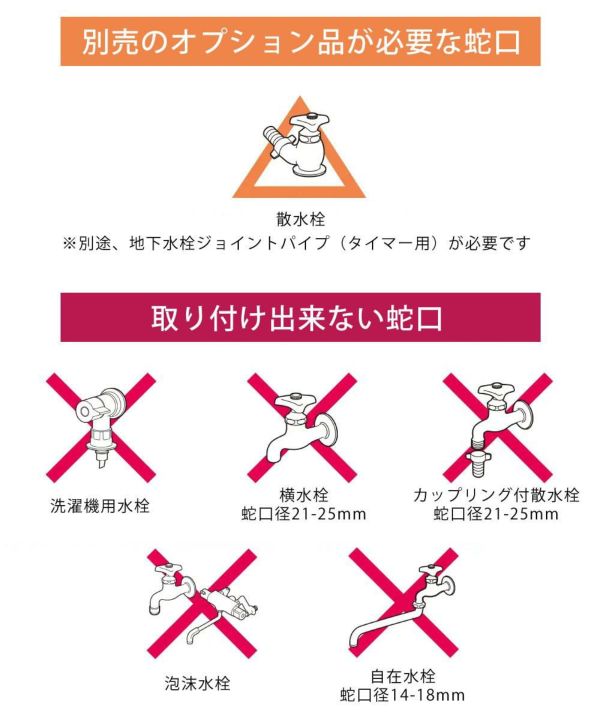 別売のオプション品が必要な蛇口

散水栓
※別途、地下水栓ジョイントパイプ（タイマー用）が必要です

取り付け出来ない蛇口

洗濯機用水栓

横水栓
蛇口径21-25mm

カップリング付散水栓
蛇口径21-25mm

泡沫水栓

自在水栓
蛇口径14-18mm