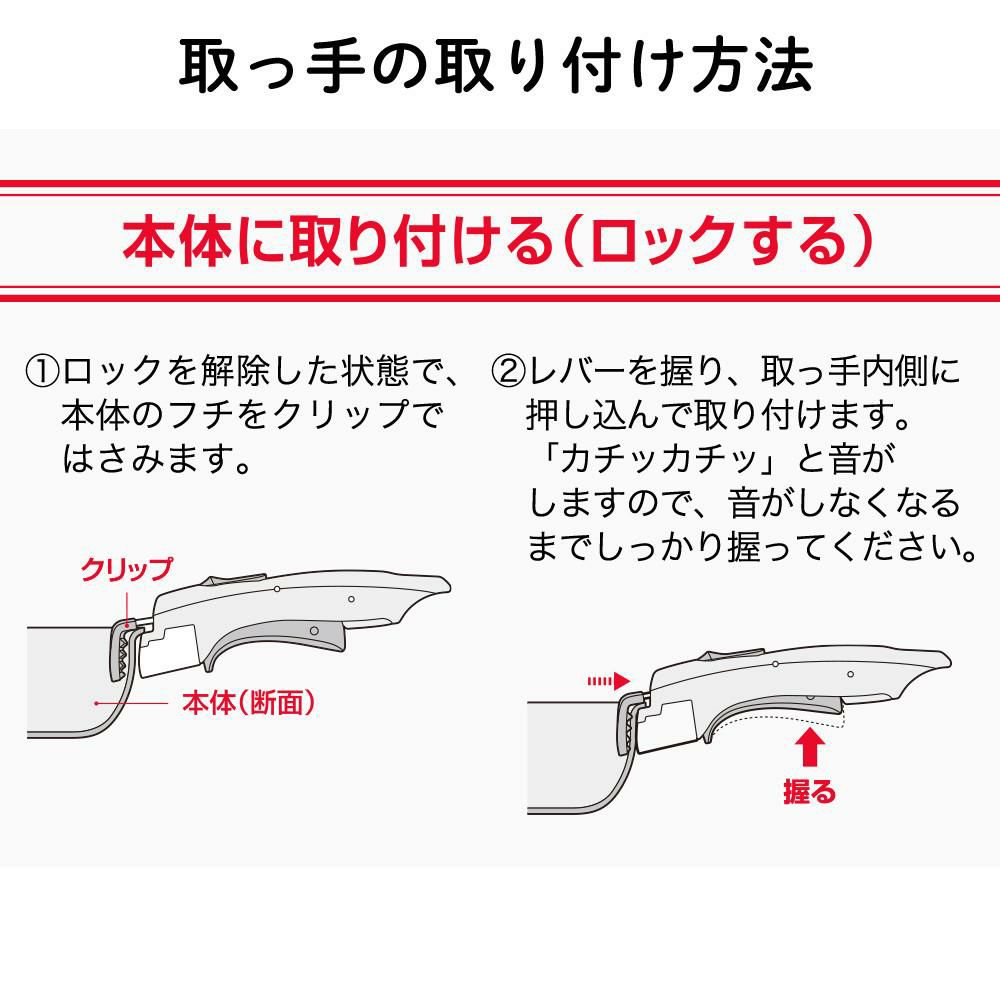 取っ手の取り付け方法

本体に取り付ける（ロックする）

①ロックを解除した状態で、本体のフチをクリップではさみます。

クリップ

本体（断面）

②レバーを握り、取っ手内側に押し込んで取り付けます。「カチッカチッ」と音がしますので、音がしなくなるまでしっかり握ってください。

握る