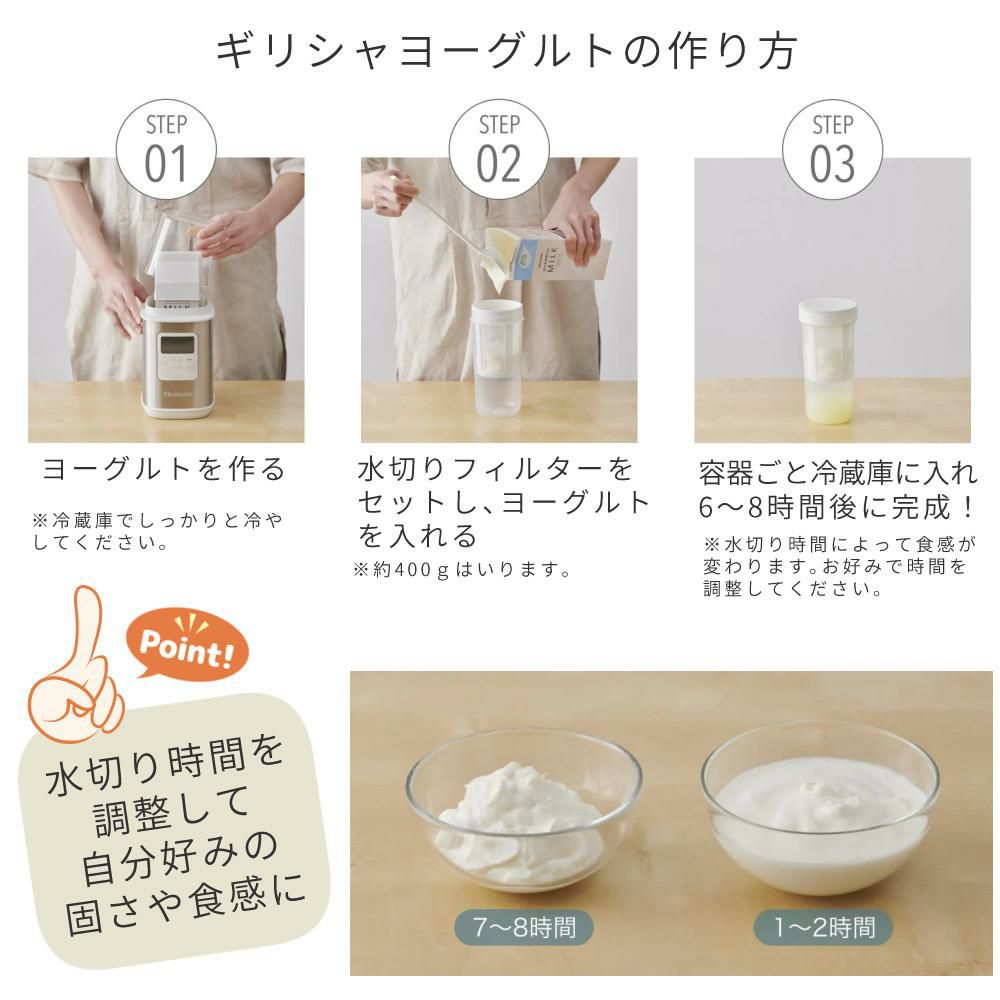 ギリシャヨーグルトの作り方

STEP 01

ヨーグルトを作る

※冷蔵庫でしっかりと冷やしてください。

STEP 02

MILK

水切りフィルターをセットし、ヨーグルトを入れる

※約400gはいります。

STEP 03

容器ごと冷蔵庫に入れ6〜8時間後に完成！

※水切り時間によって食感が変わります。お好みで時間を調整してください。

Point!

水切り時間を調整して自分好みの固さや食感に

7〜8時間

1〜2時間