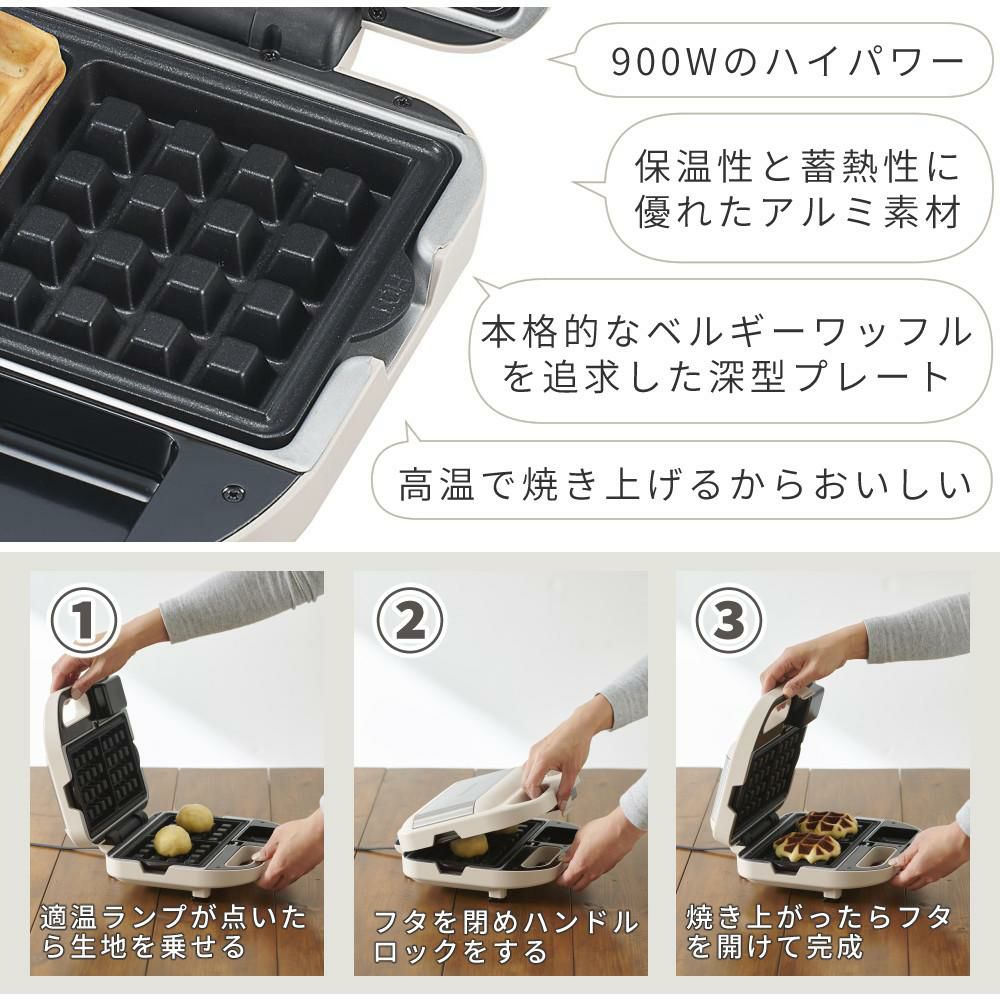 900Wのハイパワー

保温性と蓄熱性に優れたアルミ素材

本格的なベルギーワッフルを追求した深型プレート

高温で焼き上げるからおいしい

HOT

①

適温ランプが点いたら生地を乗せる

②

フタを閉めハンドルロックをする

③

焼き上がったらフタを開けて完成