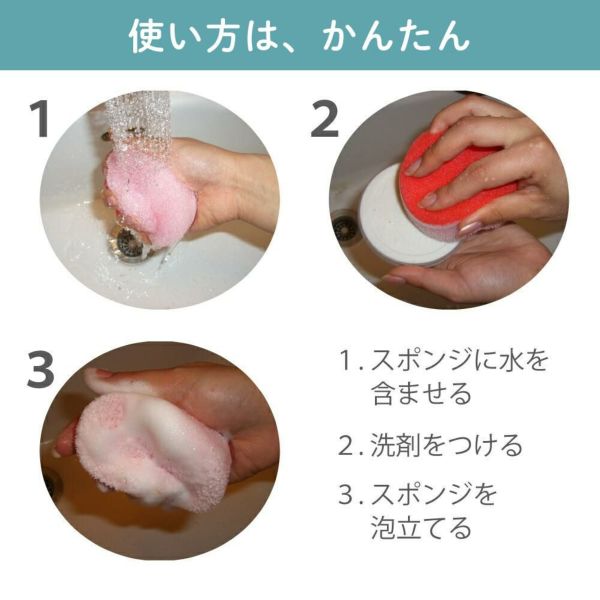 使い方は、かんたん

1

2

3

1. スポンジに水を含ませる

2. 洗剤をつける

3. スポンジを泡立てる