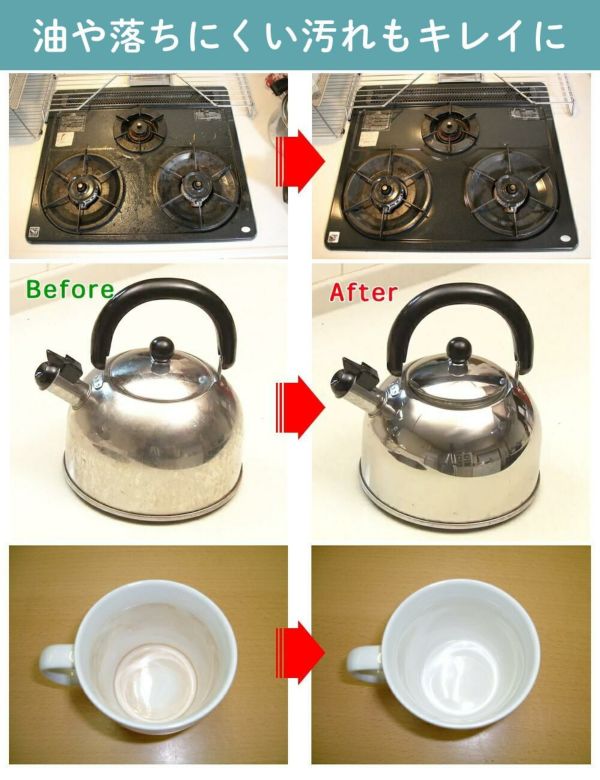 油や落ちにくい汚れもキレイに

Before

After