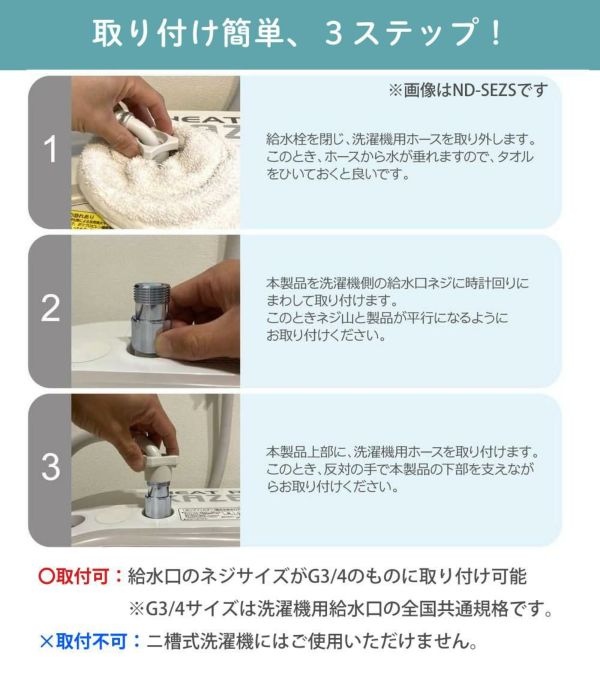 取り付け簡単、３ステップ！

※画像はND-SEZSです

1

給水栓を閉じ、洗濯機用ホースを取り外します。このとき、ホースから水が垂れますので、タオルをひいておくと良いです。

2

本製品を洗濯機側の給水口ネジに時計回りにまわして取り付けます。
このときネジ山と製品が平行になるようにお取り付けください。

3

本製品上部に、洗濯機用ホースを取り付けます。このとき、反対の手で本製品の下部を支えながらお取り付けください。

○取付可：給水口のネジサイズがG3/4のものに取り付け可能
※G3/4サイズは洗濯機用給水口の全国共通規格です。

×取付不可：二槽式洗濯機にはご使用いただけません。