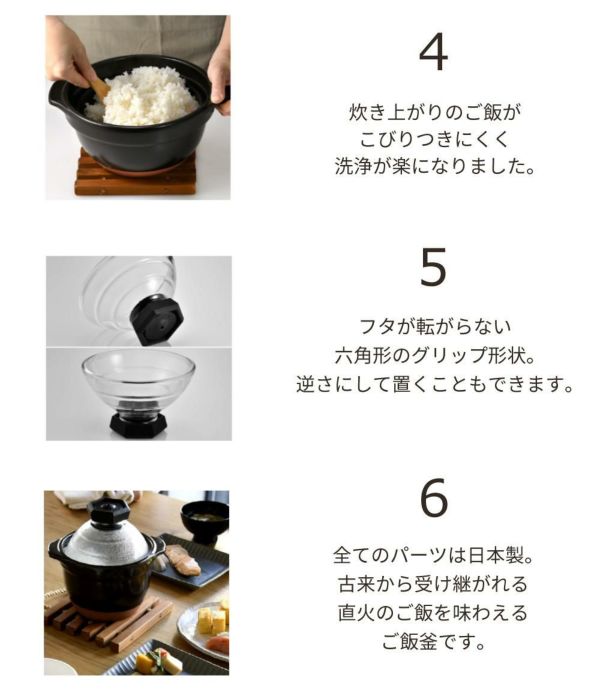 4

炊き上がりのご飯が
こびりつきにくく
洗浄が楽になりました。

5

フタが転がらない
六角形のグリップ形状。
逆さにして置くこともできます。

6

全てのパーツは日本製。
古来から受け継がれる
直火のご飯を味わえる
ご飯釜です。