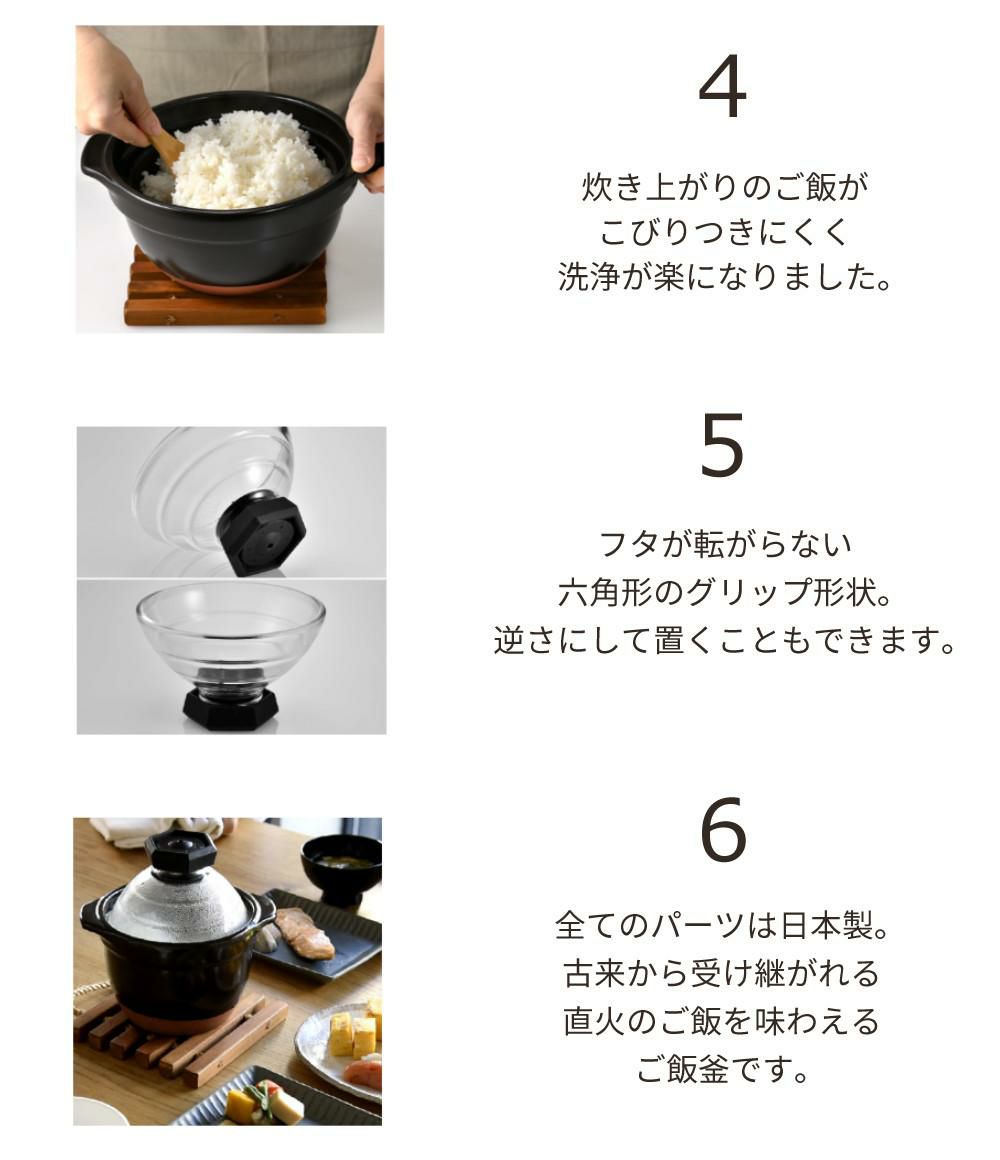 4

炊き上がりのご飯が
こびりつきにくく
洗浄が楽になりました。

5

フタが転がらない
六角形のグリップ形状。
逆さにして置くこともできます。

6

全てのパーツは日本製。
古来から受け継がれる
直火のご飯を味わえる
ご飯釜です。