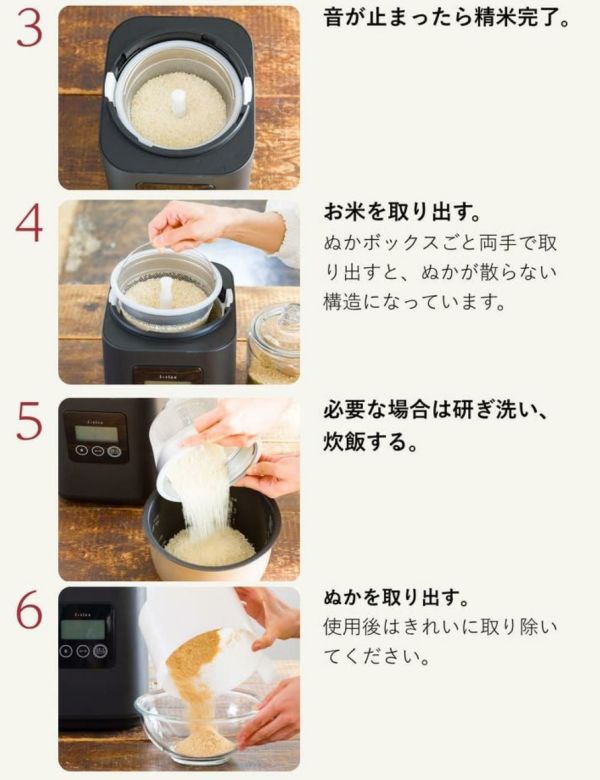 3
音が止まったら精米完了。

4
お米を取り出す。
ぬかボックスごと両手で取り出すと、ぬかが散らない構造になっています。

5
必要な場合は研ぎ洗い、炊飯する。

6
ぬかを取り出す。
使用後はきれいに取り除いてください。