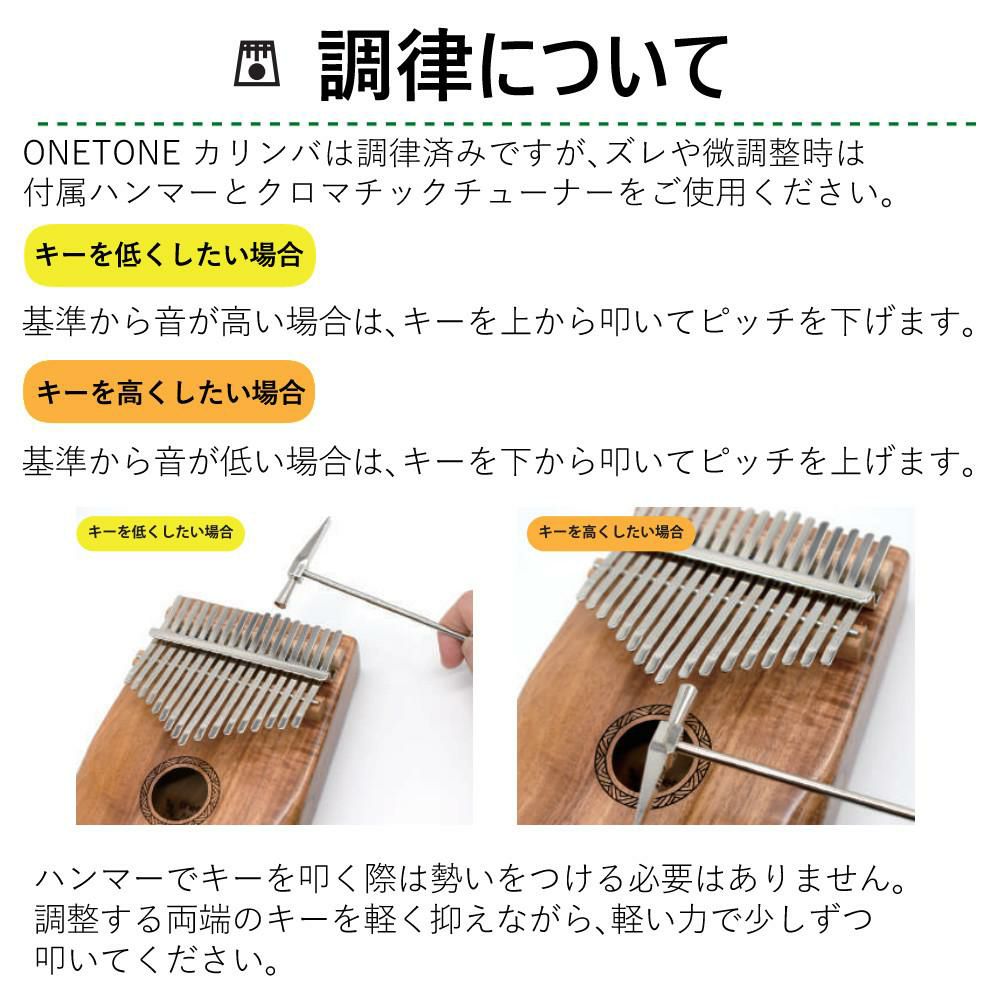 調律について

ONETONE カリンバは調律済みですが、ズレや微調整時は付属ハンマーとクロマチックチューナーをご使用ください。

キーを低くしたい場合

基準から音が高い場合は、キーを上から叩いてピッチを下げます。

キーを高くしたい場合

基準から音が低い場合は、キーを下から叩いてピッチを上げます。

キーを低くしたい場合

キーを高くしたい場合

ハンマーでキーを叩く際は勢いをつける必要はありません。調整する両端のキーを軽く抑えながら、軽い力で少しずつ叩いてください。