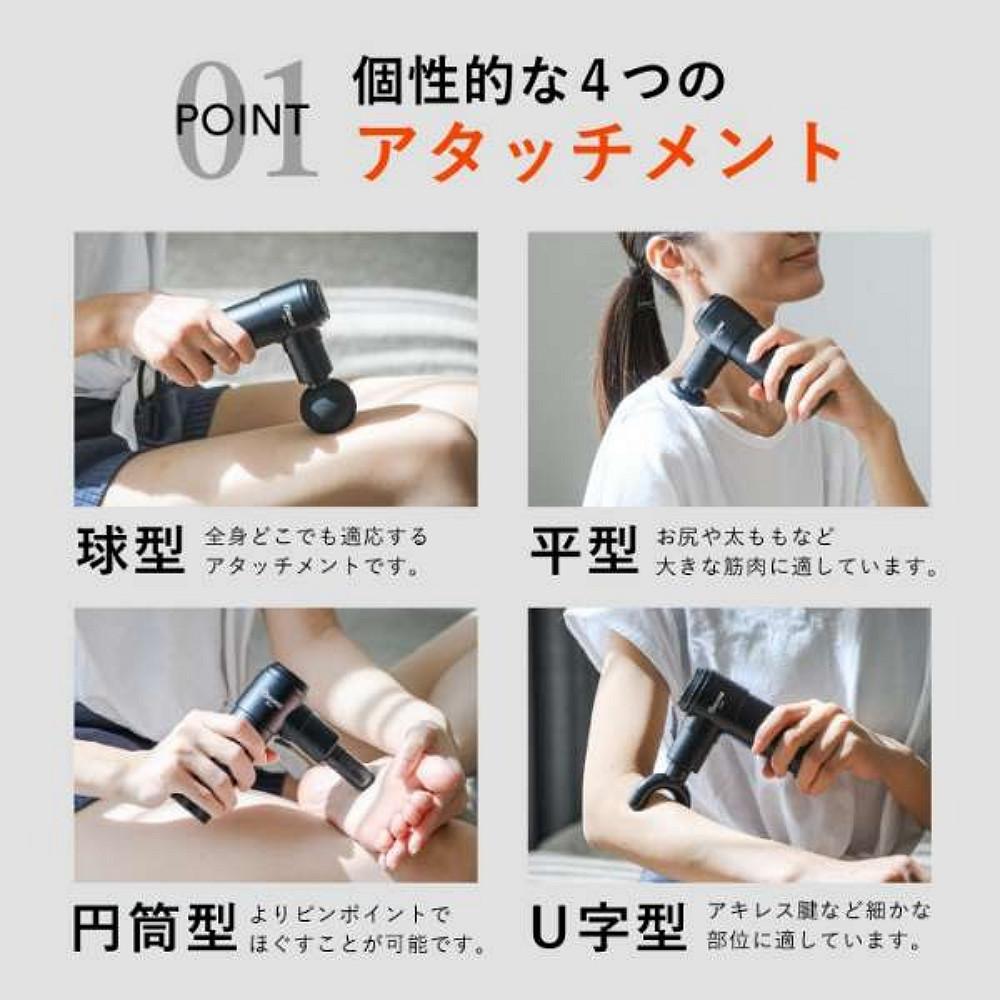 01 POINT
個性的な4つの
アタッチメント

球型
全身どこでも適応するアタッチメントです。

平型
お尻や太ももなど大きな筋肉に適しています。

円筒型
よりピンポイントでほぐすことが可能です。

U字型
アキレス腱など細かな部位に適しています。