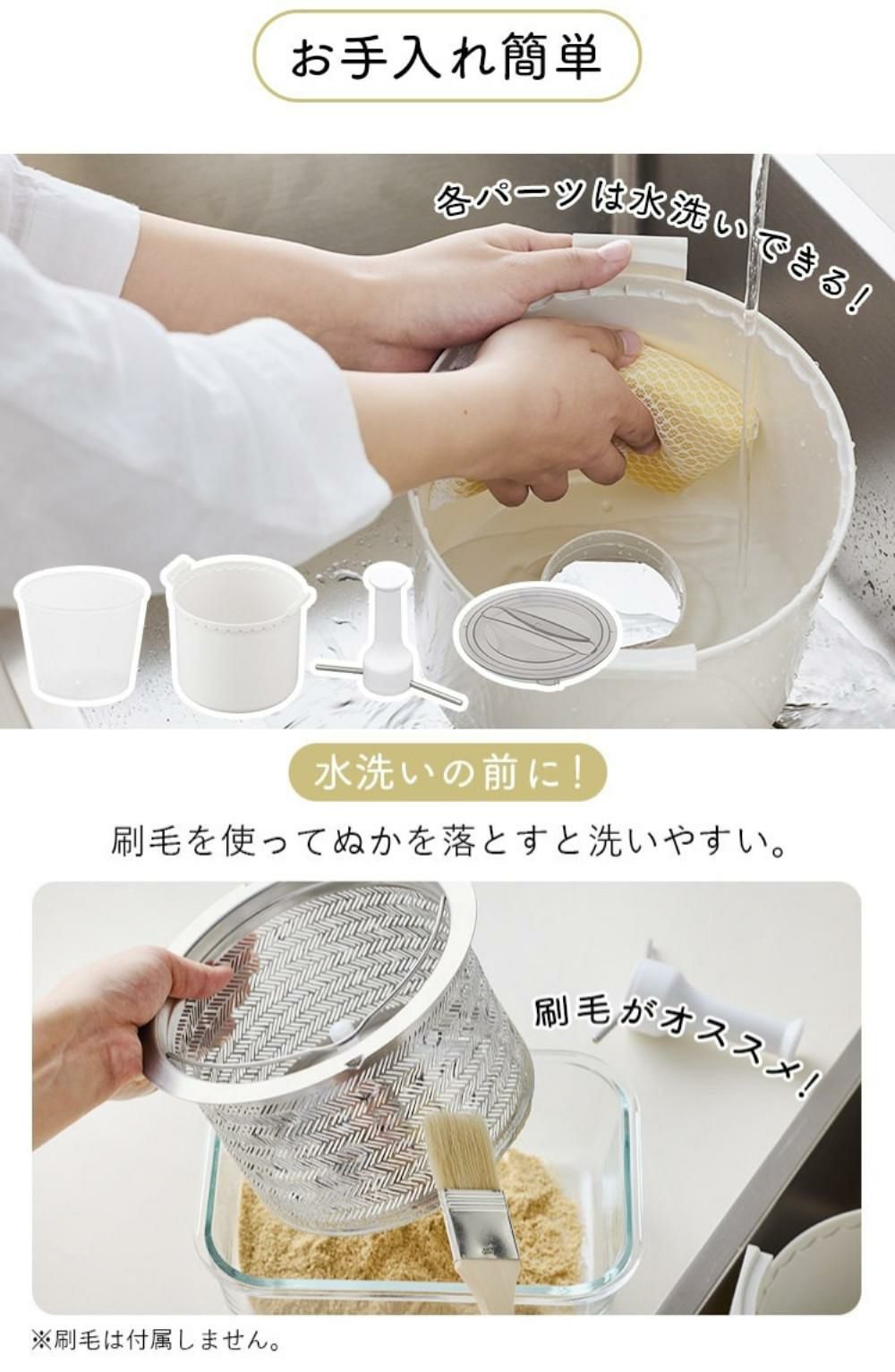 お手入れ簡単

各パーツは水洗いできる！

水洗いの前に！

刷毛を使ってぬかを落とすと洗いやすい。

刷毛がオススメ！

※刷毛は付属しません。