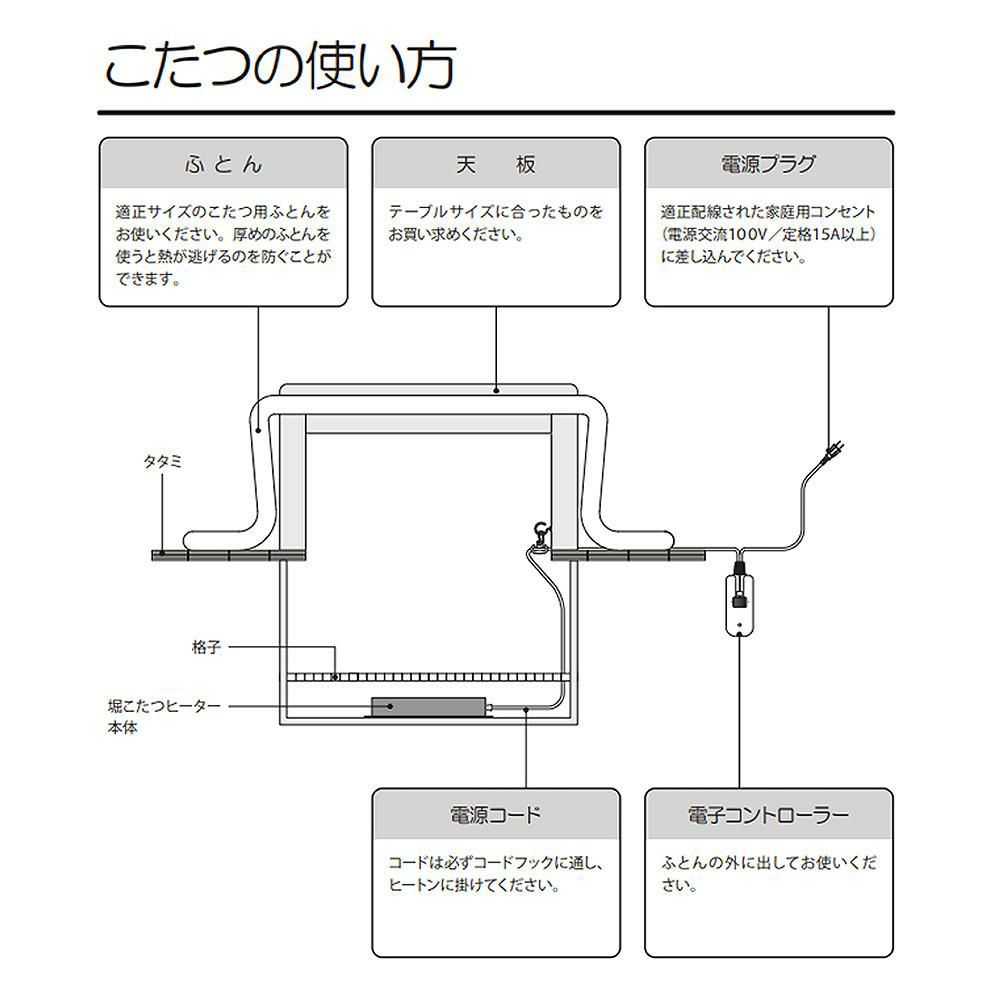 こたつの使い方

ふとん

適正サイズのこたつ用ふとんをお使いください。厚めのふとんを使うと熱が逃げるのを防ぐことができます。

天　板

テーブルサイズに合ったものをお買い求めください。

電源プラグ

適正配線された家庭用コンセント（電源交流100V／定格15A以上）に差し込んでください。

タタミ

格子

堀こたつヒーター本体

電源コード

コードは必ずコードフックに通し、ヒートンに掛けてください。

電子コントローラー

ふとんの外に出してお使いください。