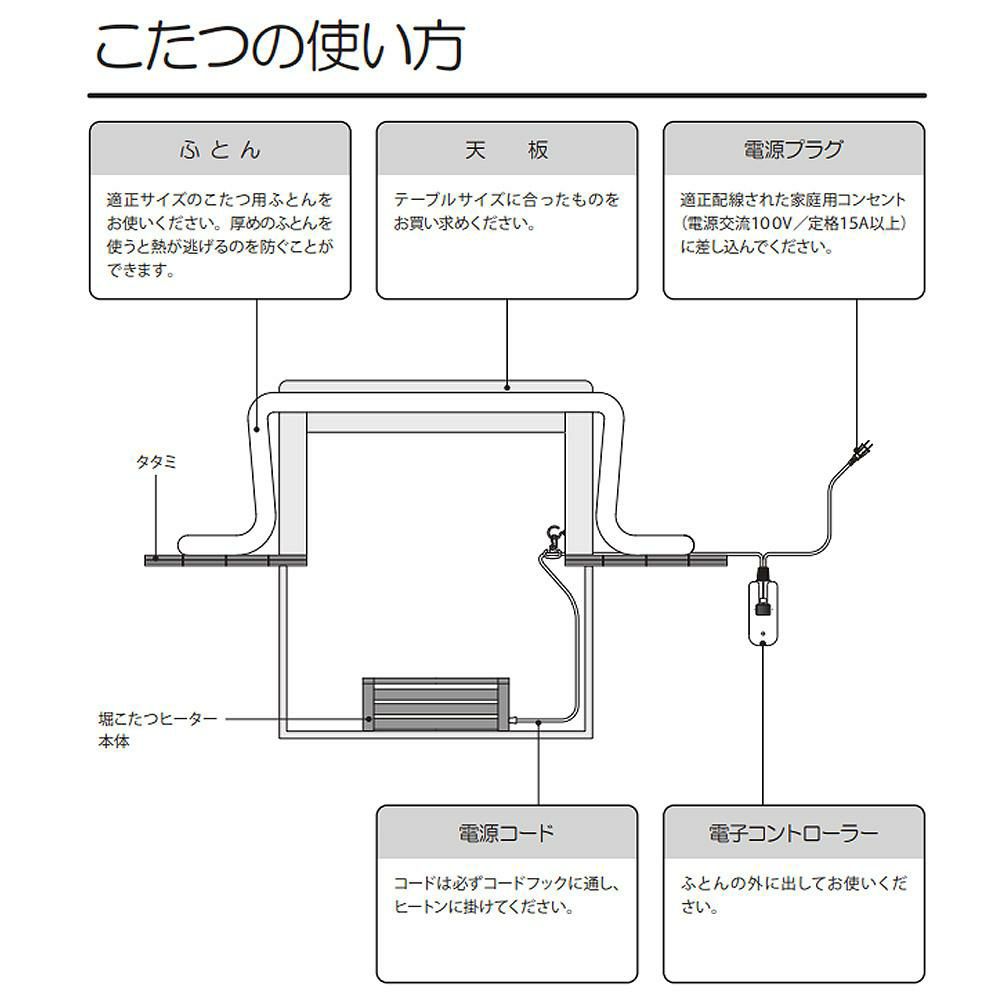 こたつの使い方

ふとん

適正サイズのこたつ用ふとんをお使いください。厚めのふとんを使うと熱が逃げるのを防ぐことができます。

天　板

テーブルサイズに合ったものをお買い求めください。

電源プラグ

適正配線された家庭用コンセント（電源交流100V／定格15A以上）に差し込んでください。

タタミ

堀こたつヒーター本体

電源コード

コードは必ずコードフックに通し、ヒートンに掛けてください。

電子コントローラー

ふとんの外に出してお使いください。