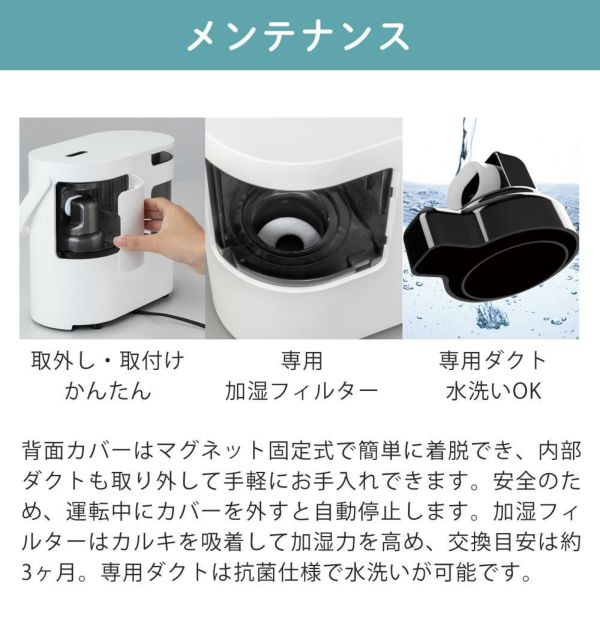 メンテナンス

取外し・取付け
かんたん

専用
加湿フィルター

専用ダクト
水洗いOK

背面カバーはマグネット固定式で簡単に着脱でき、内部ダクトも取り外して手軽にお手入れできます。安全のため、運転中にカバーを外すと自動停止します。加湿フィルターはカルキを吸着して加湿力を高め、交換目安は約3ヶ月。専用ダクトは抗菌仕様で水洗いが可能です。