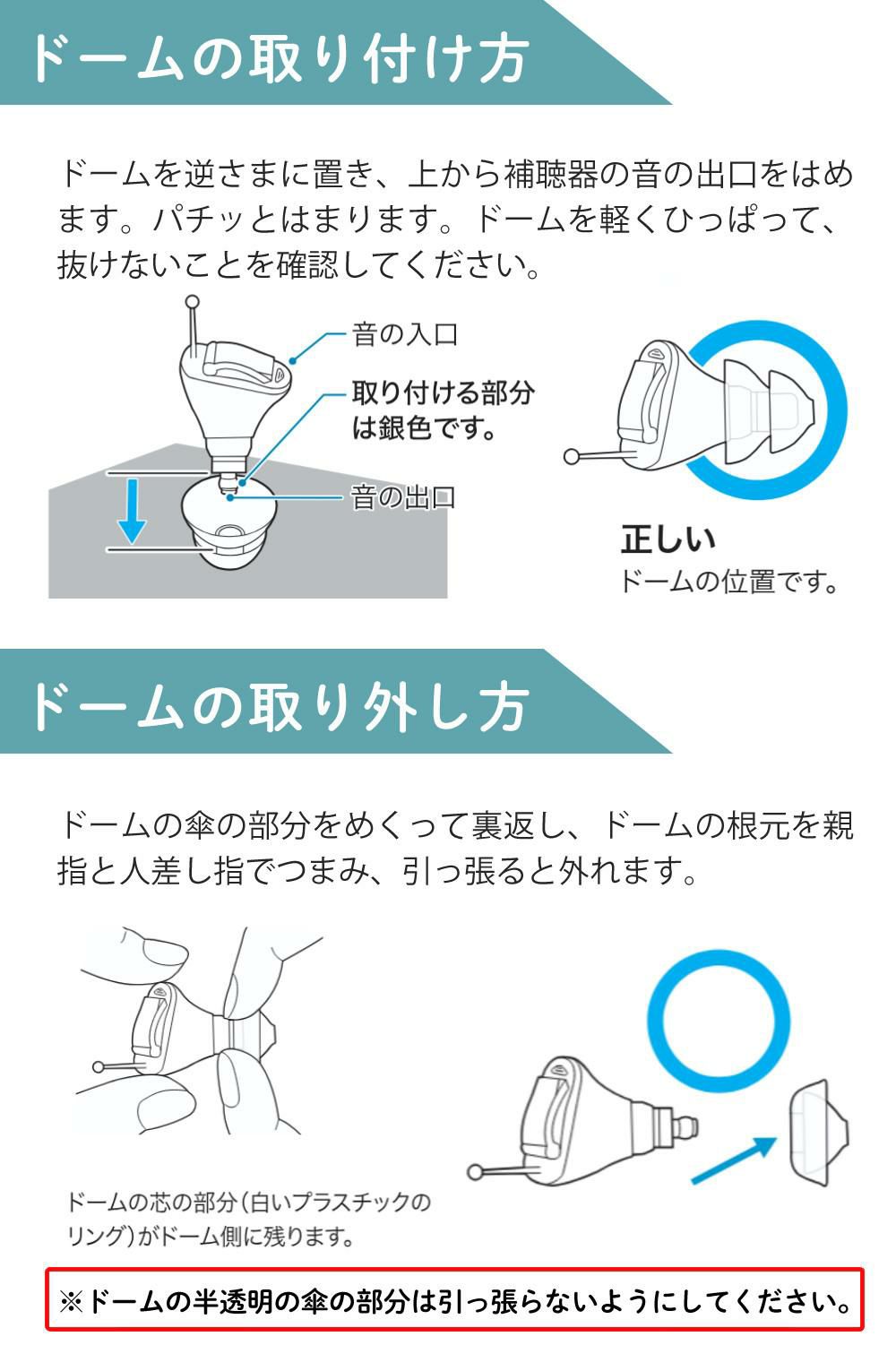 ドームの取り付け方

ドームを逆さまに置き、上から補聴器の音の出口をはめます。パチッとはまります。ドームを軽くひっぱって、抜けないことを確認してください。

音の入口
取り付ける部分は銀色です。
音の出口

正しい
ドームの位置です。

ドームの取り外し方

ドームの傘の部分をめくって裏返し、ドームの根元を親指と人差し指でつまみ、引っ張ると外れます。

ドームの芯の部分（白いプラスチックのリング）がドーム側に残ります。

※ドームの半透明の傘の部分は引っ張らないようにしてください。