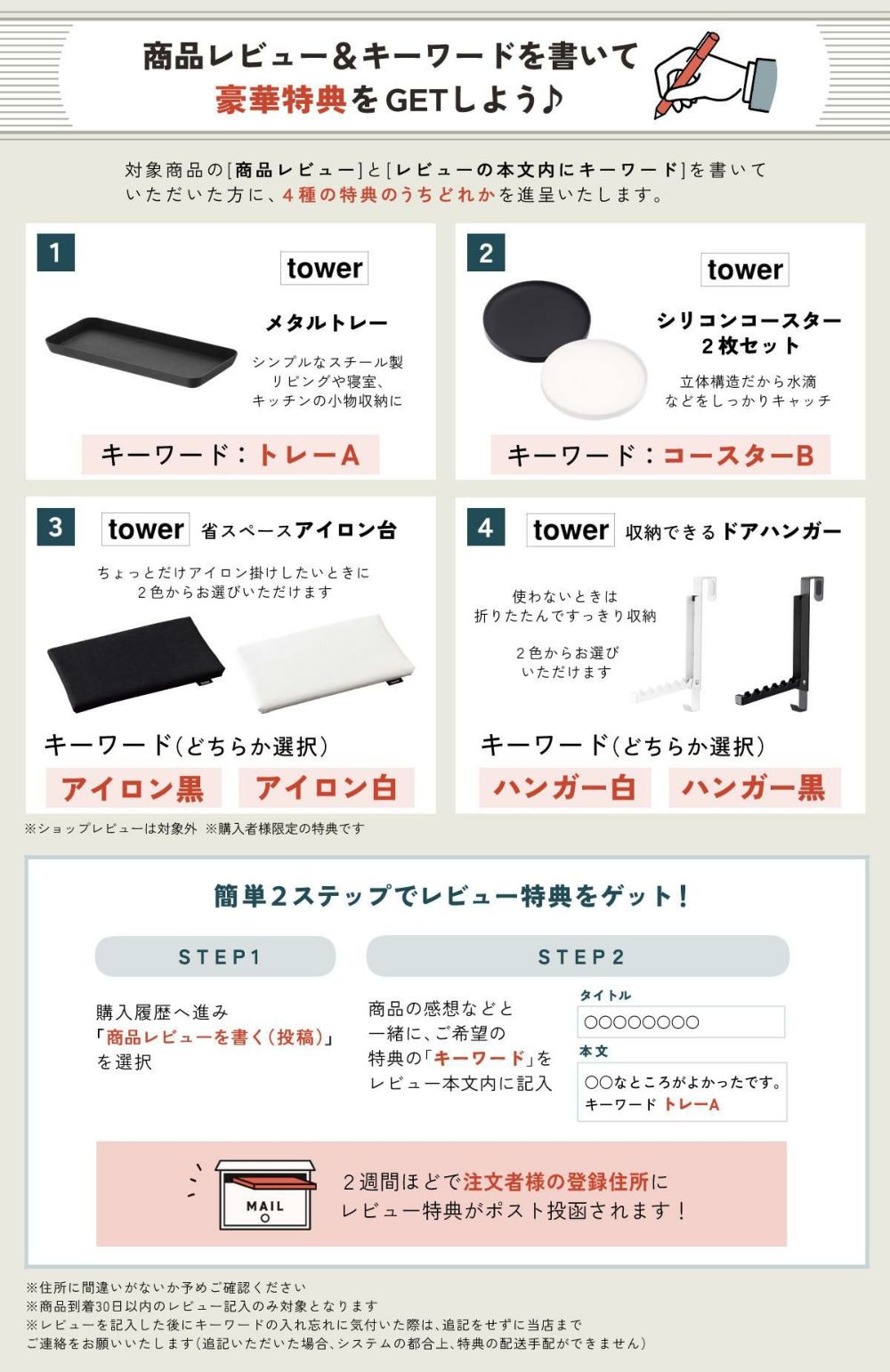 商品レビュー&キーワードを書いて
豪華特典をGETしよう♪

対象商品の[商品レビュー]と[レビューの本文内にキーワード]を書いていただいた方に、4種の特典のうちどれかを進呈いたします。

1
tower
メタルトレー
シンプルなスチール製
リビングや寝室、
キッチンの小物収納に
キーワード：トレーA

2
tower
シリコンコースター
2枚セット
立体構造だから水滴
などをしっかりキャッチ
キーワード：コースターB

3
tower 省スペースアイロン台
ちょっとだけアイロン掛けしたいときに
2色からお選びいただけます
キーワード(どちらか選択)
アイロン黒 アイロン白

4
tower 収納できるドアハンガー
使わないときは
折りたたんですっきり収納
2色からお選び
いただけます
キーワード(どちらか選択)
ハンガー白 ハンガー黒

※ショップレビューは対象外 ※購入者様限定の特典です

簡単2ステップでレビュー特典をゲット!

STEP1
購入履歴へ進み
「商品レビューを書く(投稿)」
を選択

STEP2
商品の感想などと
一緒に、ご希望の
特典の「キーワード」を
レビュー本文内に記入

タイトル
○○○○○○○○
本文
○○なところがよかったです。
キーワード トレーA

MAIL
2週間ほどで注文者様の登録住所に
レビュー特典がポスト投函されます!

※住所に間違いがないか予めご確認ください
※商品到着30日以内のレビュー記入のみ対象となります
※レビューを記入した後にキーワードの入れ忘れに気付いた際は、追記をせずに当店まで
ご連絡をお願いいたします(追記いただいた場合、システムの都合上、特典の配送手配ができません)