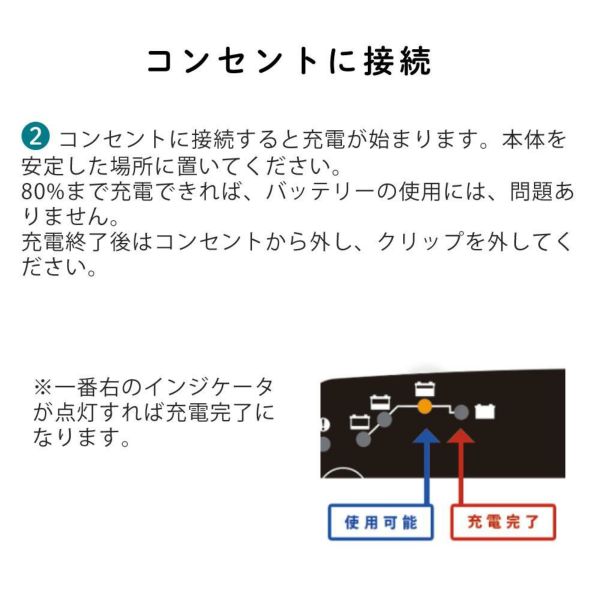 コンセントに接続

2 コンセントに接続すると充電が始まります。本体を安定した場所に置いてください。
80%まで充電できれば、バッテリーの使用には、問題ありません。
充電終了後はコンセントから外し、クリップを外してください。

※一番右のインジケータが点灯すれば充電完了になります。

使用可能

充電完了