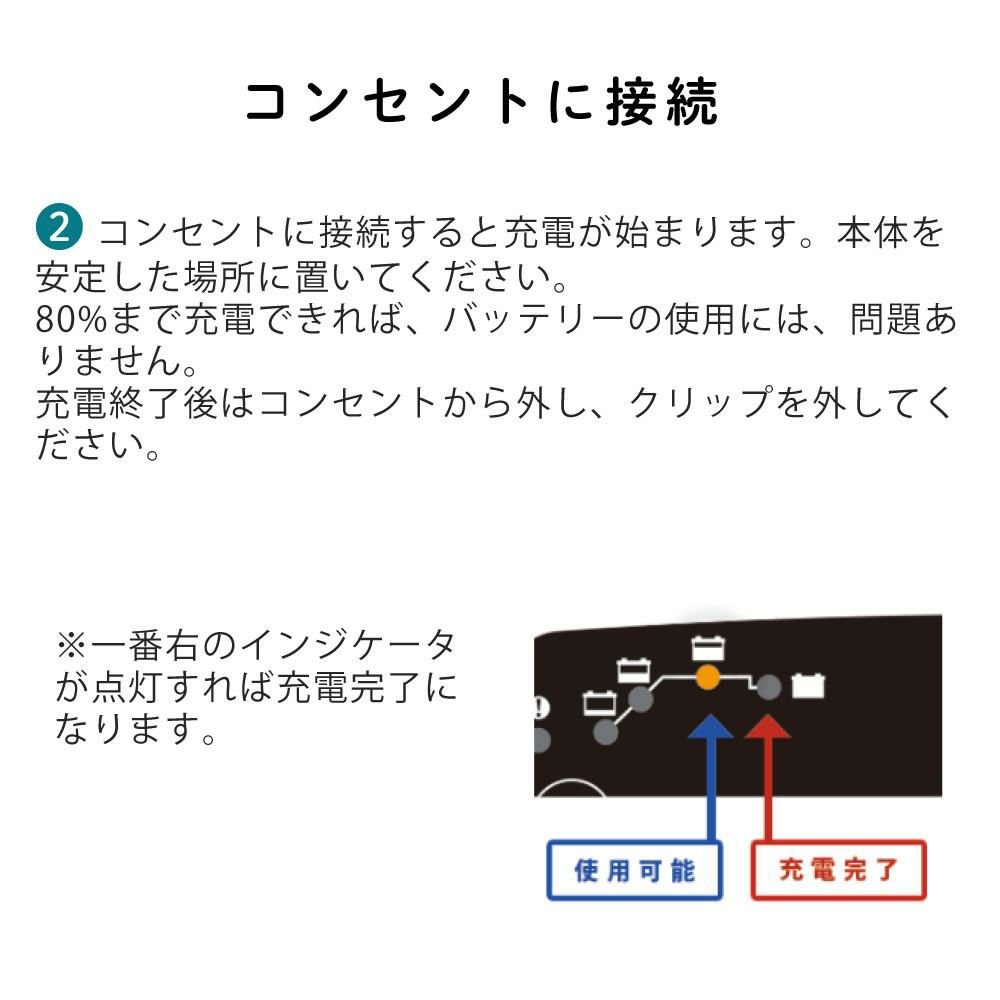 コンセントに接続

2 コンセントに接続すると充電が始まります。本体を安定した場所に置いてください。
80%まで充電できれば、バッテリーの使用には、問題ありません。
充電終了後はコンセントから外し、クリップを外してください。

※一番右のインジケータが点灯すれば充電完了になります。

!

使用可能

充電完了