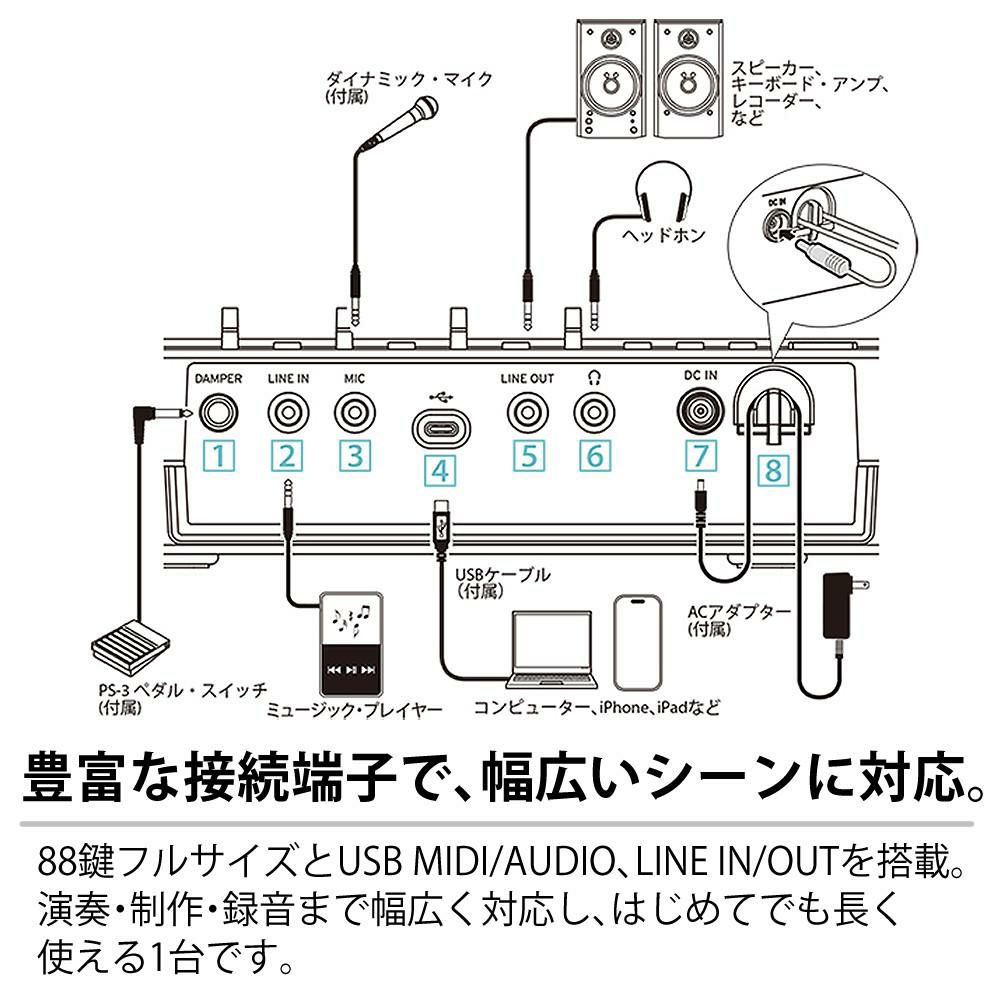 ダイナミック・マイク
(付属)

スピーカー、
キーボード・アンプ、
レコーダー、
など

ヘッドホン

DC IN

DAMPER
LINE IN
MIC
LINE OUT
DC IN

1
2
3
4
5
6
7
8

USBケーブル
(付属)

ACアダプター
(付属)

PS-3 ペダル・スイッチ
(付属)

ミュージック・プレイヤー

コンピューター、iPhone、iPadなど

豊富な接続端子で、幅広いシーンに対応。

88鍵フルサイズとUSB MIDI/AUDIO、LINE IN/OUTを搭載。演奏・制作・録音まで幅広く対応し、はじめてでも長く使える1台です。