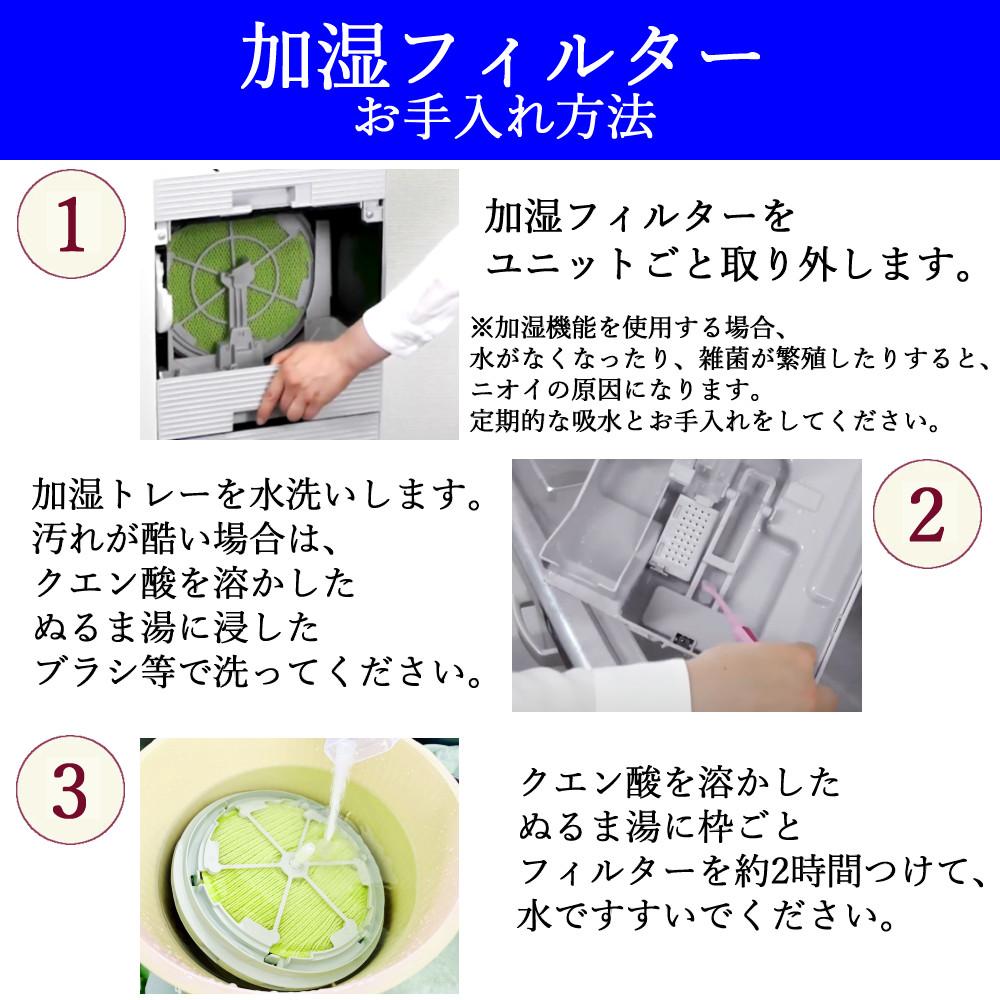 加湿フィルター
お手入れ方法

1

加湿フィルターを
ユニットごと取り外します。

※加湿機能を使用する場合、
水がなくなったり、雑菌が繁殖したりすると、
ニオイの原因になります。
定期的な吸水とお手入れをしてください。

加湿トレーを水洗いします。
汚れが酷い場合は、
クエン酸を溶かした
ぬるま湯に浸した
ブラシ等で洗ってください。

2

3

クエン酸を溶かした
ぬるま湯に枠ごと
フィルターを約2時間つけて、
水ですすいでください。