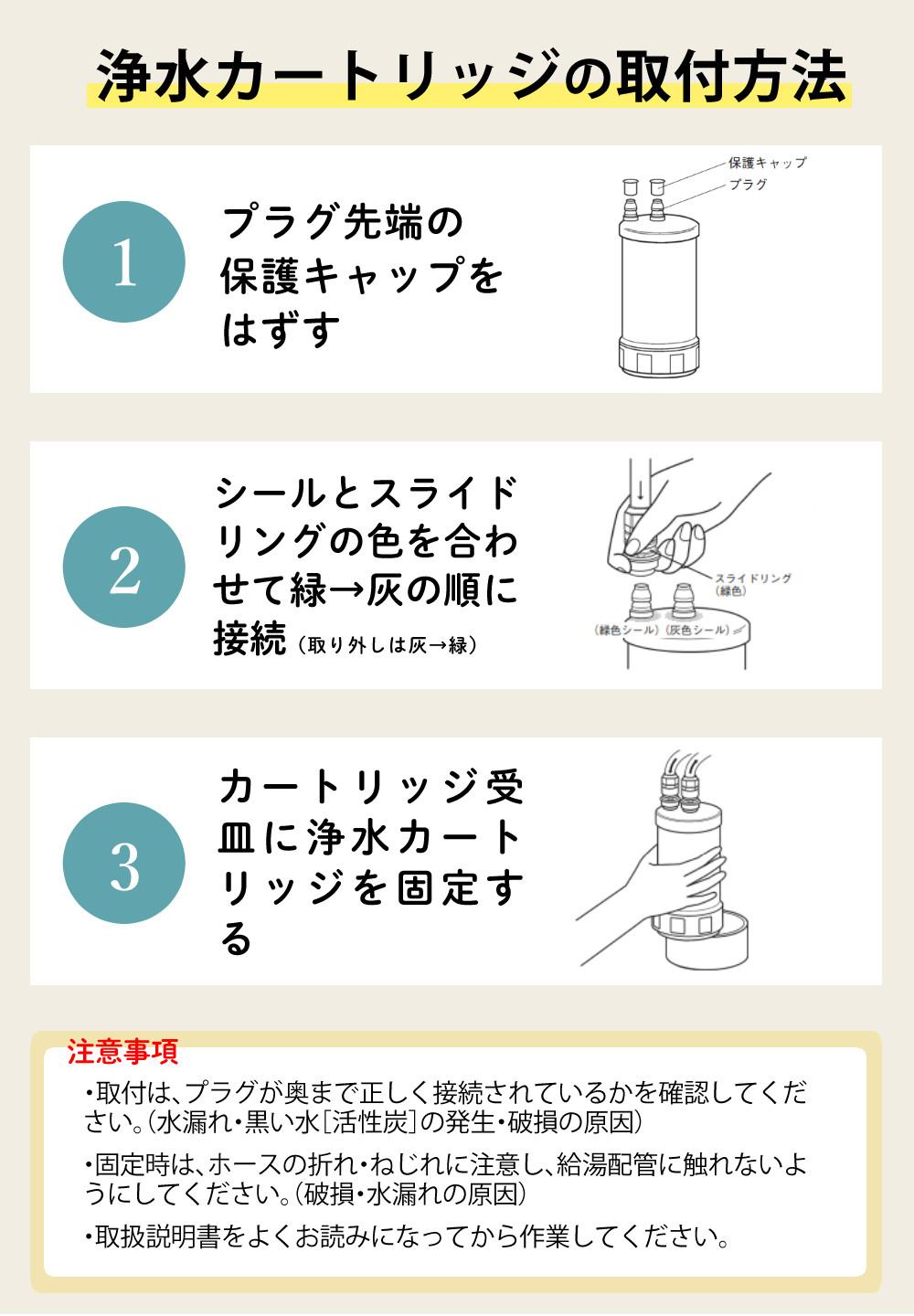 浄水カートリッジの取付方法

1

プラグ先端の保護キャップをはずす

保護キャップ
プラグ

2

シールとスライドリングの色を合わせて緑→灰の順に接続（取り外しは灰→緑）

スライドリング（緑色）
（緑色シール）（灰色シール）

3

カートリッジ受皿に浄水カートリッジを固定する

注意事項

・取付は、プラグが奥まで正しく接続されているかを確認してください。（水漏れ・黒い水［活性炭］の発生・破損の原因）

・固定時は、ホースの折れ・ねじれに注意し、給湯配管に触れないようにしてください。（破損・水漏れの原因）

・取扱説明書をよくお読みになってから作業してください。