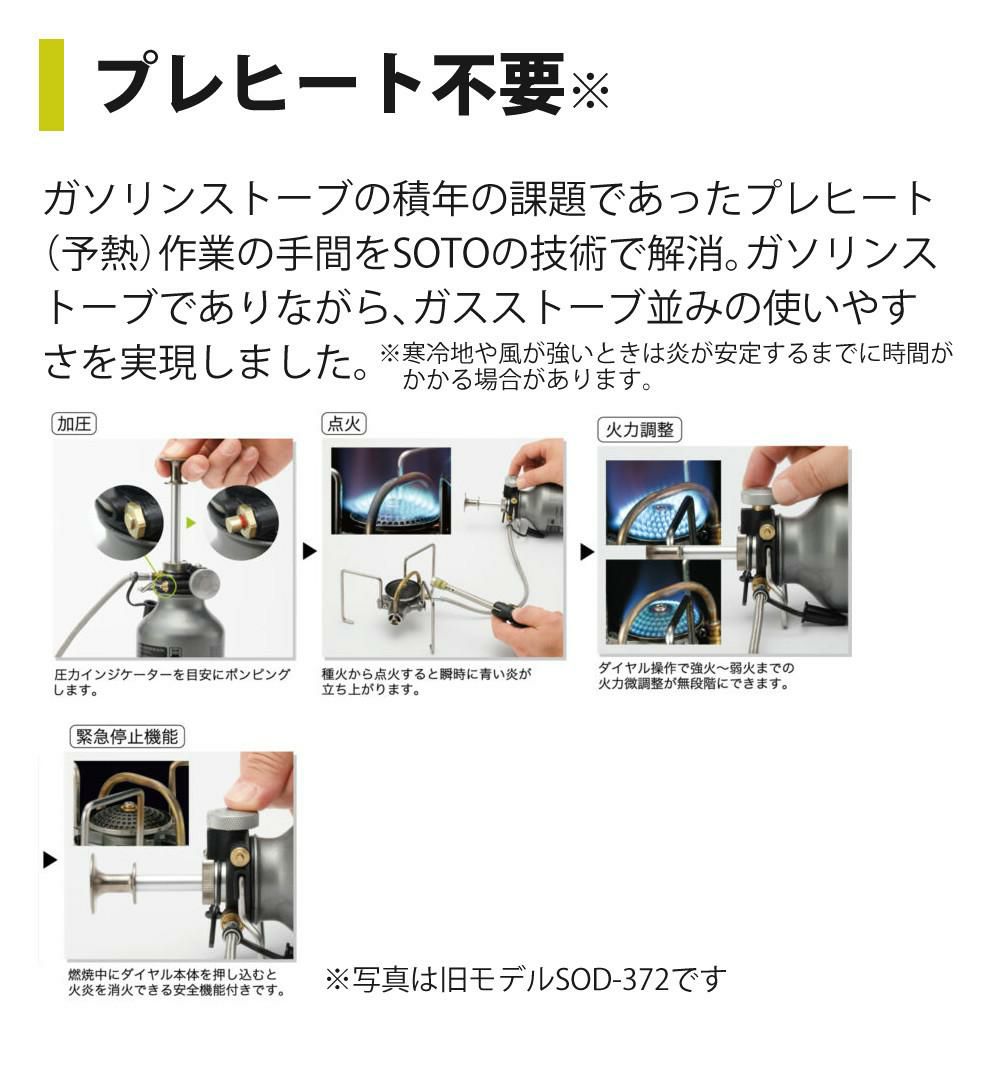 プレヒート不要※

ガソリンストーブの積年の課題であったプレヒート（予熱）作業の手間をSOTOの技術で解消。ガソリンストーブでありながら、ガスストーブ並みの使いやすさを実現しました。※寒冷地や風が強いときは炎が安定するまでに時間がかかる場合があります。

加圧

圧力インジケーターを目安にポンピングします。

点火

種火から点火すると瞬時に青い炎が立ち上がります。

火力調整

ダイヤル操作で強火～弱火までの火力微調整が無段階にできます。

緊急停止機能

燃焼中にダイヤル本体を押し込むと火炎を消火できる安全機能付きです。

※写真は旧モデルSOD-372です