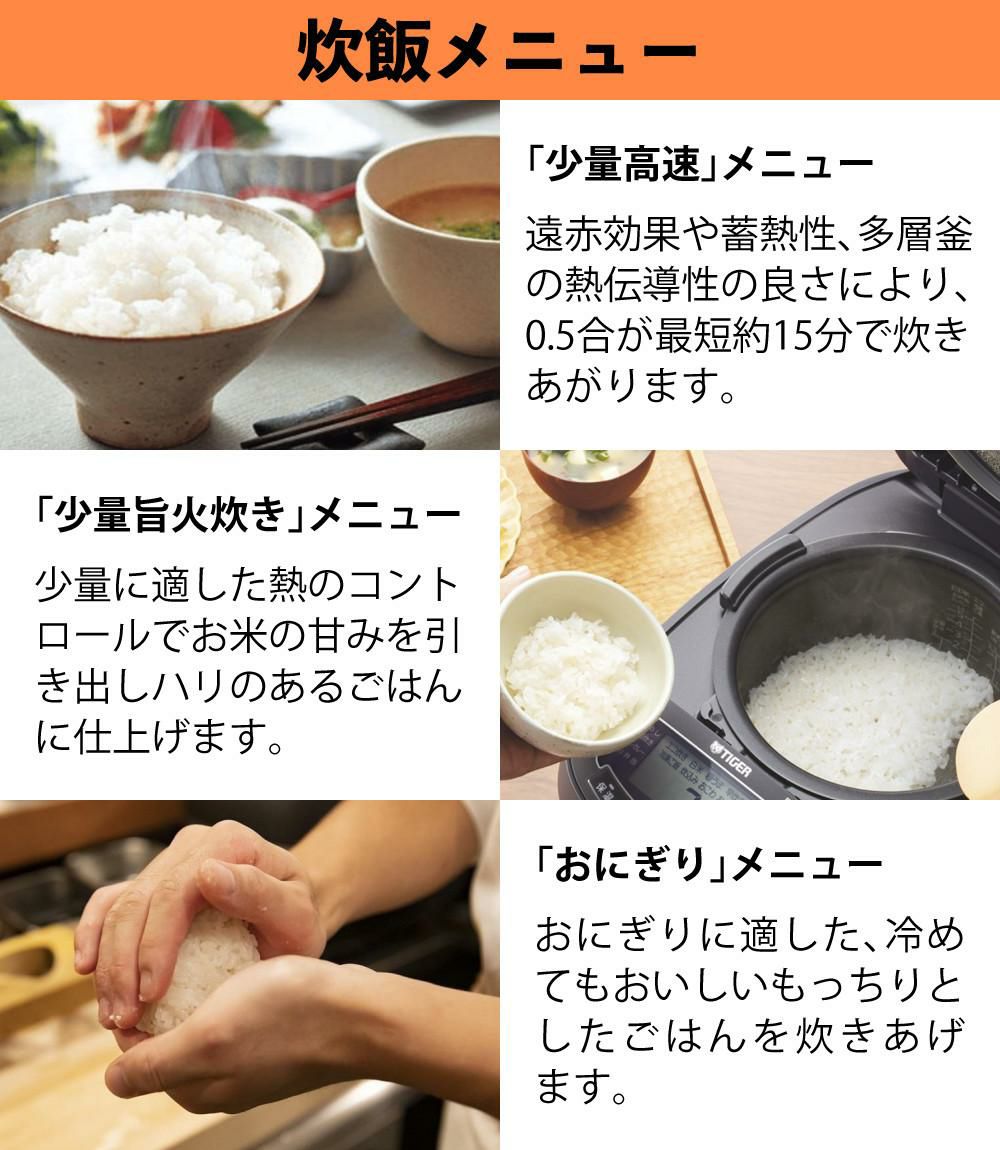 炊飯メニュー

「少量高速」メニュー

遠赤効果や蓄熱性、多層釜の熱伝導性の良さにより、0.5合が最短約15分で炊きあがります。

「少量旨火炊き」メニュー

少量に適した熱のコントロールでお米の甘みを引き出しハリのあるごはんに仕上げます。

TIGER

「おにぎり」メニュー

おにぎりに適した、冷めてもおいしいもっちりとしたごはんを炊きあげます。