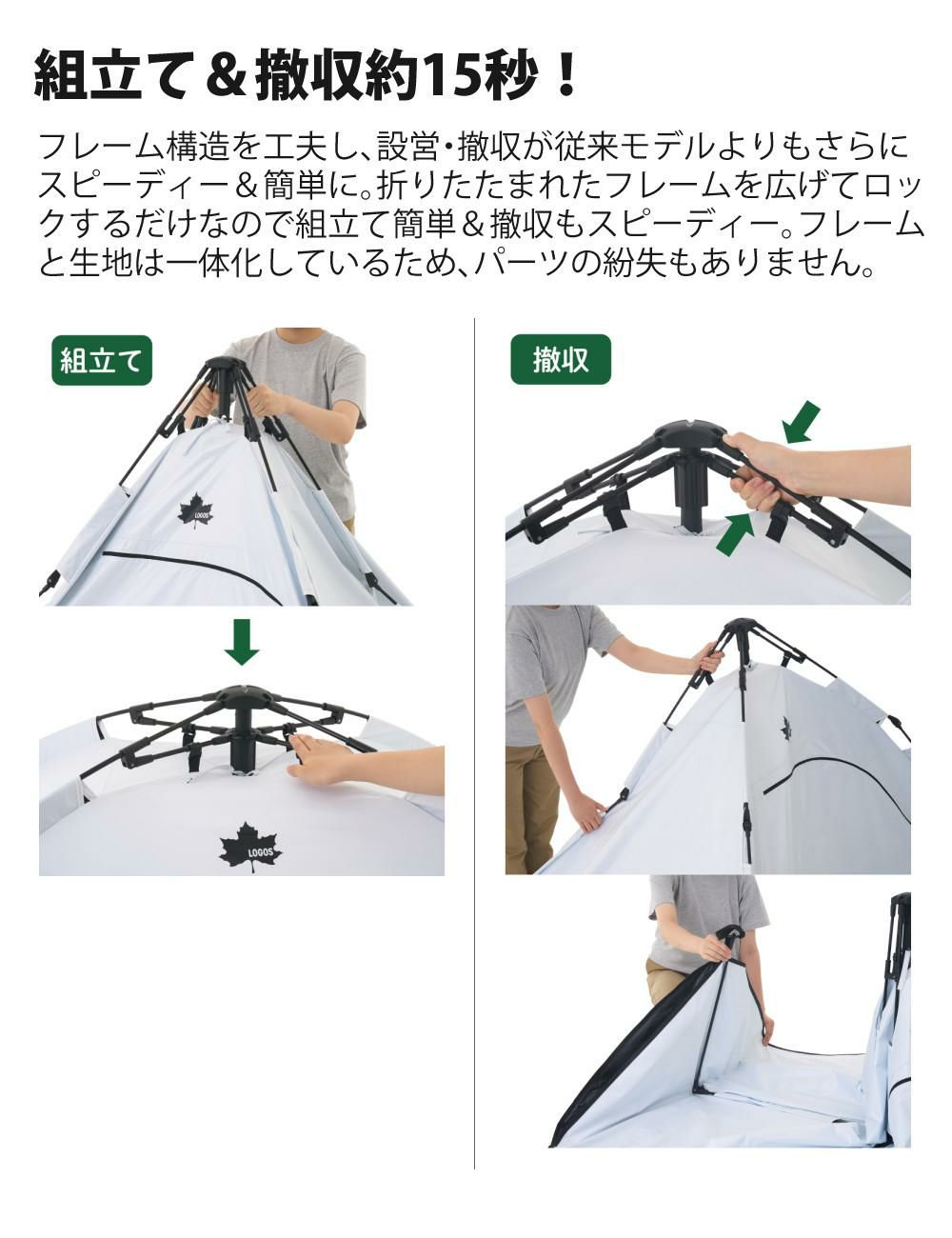 組立て＆撤収約15秒！

フレーム構造を工夫し、設営・撤収が従来モデルよりもさらにスピーディー＆簡単に。折りたたまれたフレームを広げてロックするだけなので組立て簡単＆撤収もスピーディー。フレームと生地は一体化しているため、パーツの紛失もありません。

組立て

LOGOS

LOGOS

撤収