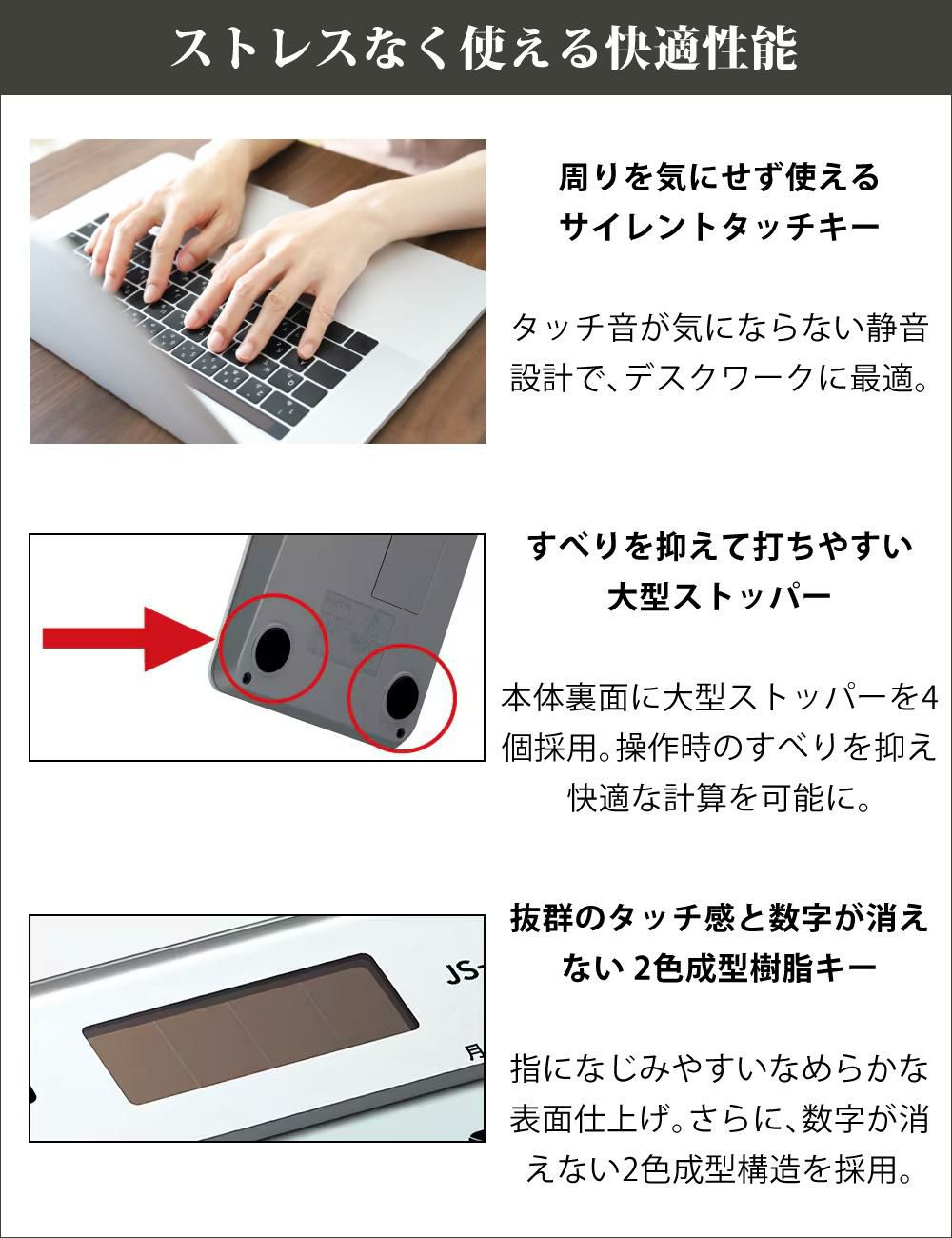 ストレスなく使える快適性能

周りを気にせず使える
サイレントタッチキー

タッチ音が気にならない静音設計で、デスクワークに最適。

すべりを抑えて打ちやすい
大型ストッパー

本体裏面に大型ストッパーを4個採用。操作時のすべりを抑え快適な計算を可能に。

JS-
月

抜群のタッチ感と数字が消えない 2色成型樹脂キー

指になじみやすいなめらかな表面仕上げ。さらに、数字が消えない2色成型構造を採用。