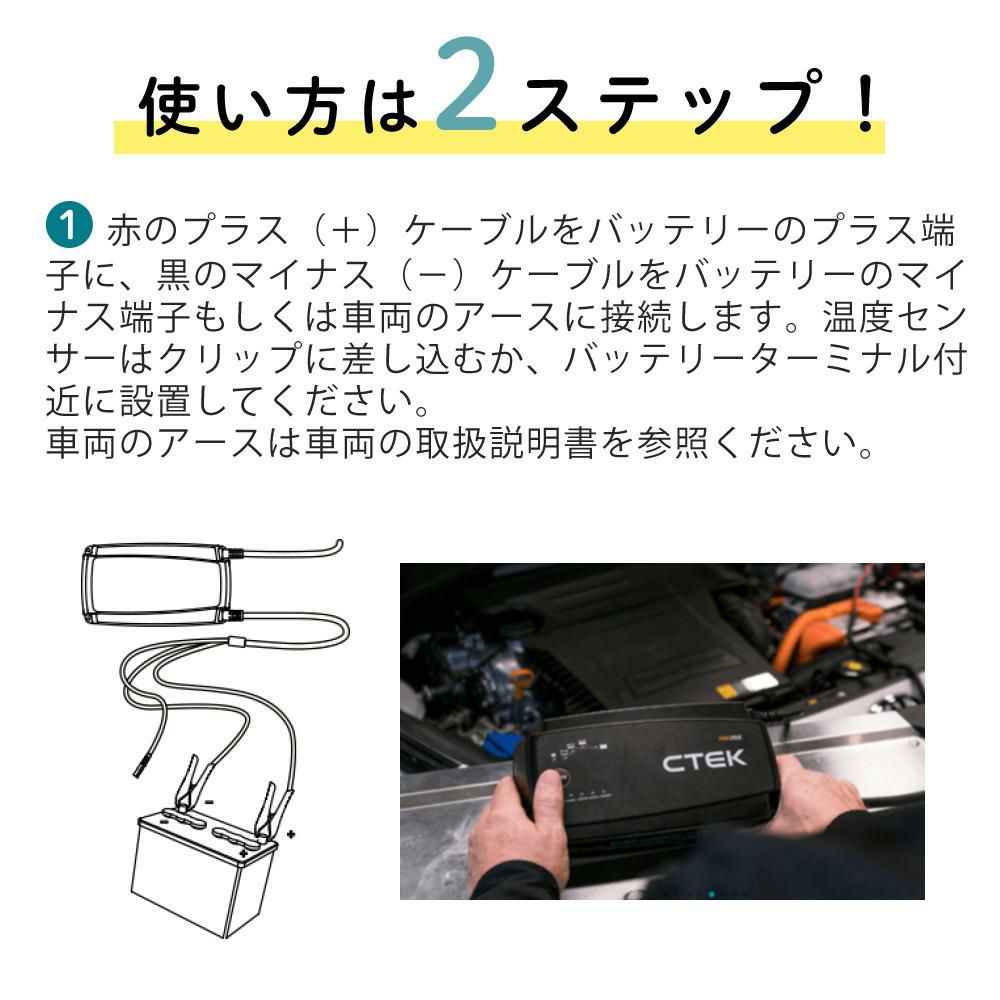 使い方は2ステップ！

1 赤のプラス（＋）ケーブルをバッテリーのプラス端子に、黒のマイナス（－）ケーブルをバッテリーのマイナス端子もしくは車両のアースに接続します。温度センサーはクリップに差し込むか、バッテリーターミナル付近に設置してください。
車両のアースは車両の取扱説明書を参照ください。

-
+
+

CTEK